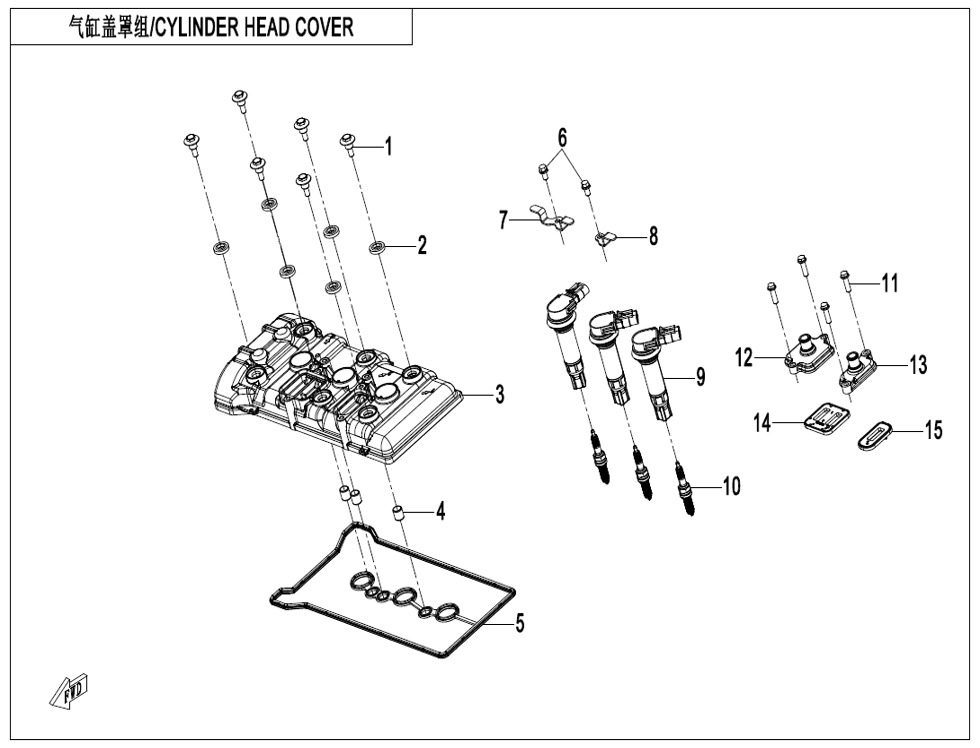 气缸盖罩组/CYLINDER HEAD COVER

1
2
3
4
5
6
7
8
9
10
11
12
13
14
15

FWD